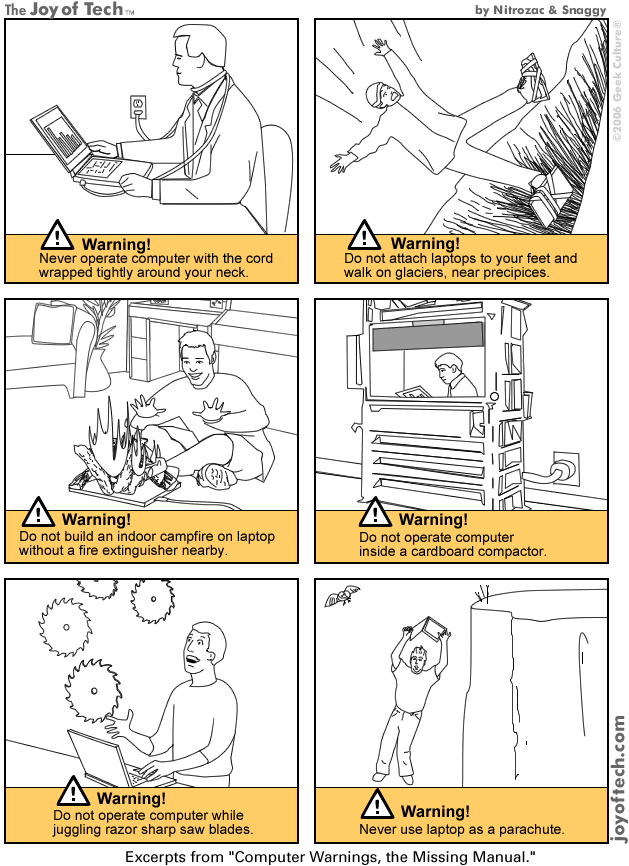 The Joy of Tech™

by Nitrozac & Snaggy

©2006 Geek Culture®

Warning!
Never operate computer with the cord wrapped tightly around your neck.

Warning!
Do not attach laptops to your feet and walk on glaciers, near precipices.

Warning!
Do not build an indoor campfire on laptop without a fire extinguisher nearby.

Warning!
Do not operate computer inside a cardboard compactor.

Warning!
Do not operate computer while juggling razor sharp saw blades.

Warning!
Never use laptop as a parachute.

joyoftech.com

Excerpts from "Computer Warnings, the Missing Manual."