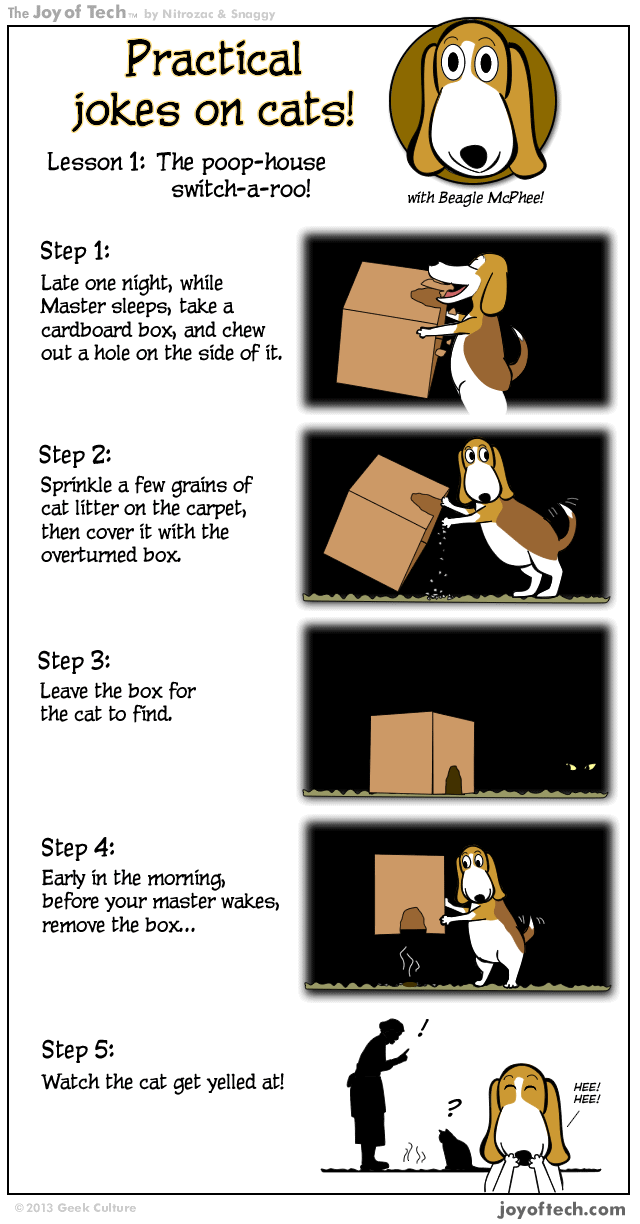 The Joy of Tech™ by Nitrozac & Snaggy

Practical jokes on cats!

Lesson 1: The poop-house switch-a-roo!

with Beagle McPhee!

Step 1:
Late one night, while Master sleeps, take a cardboard box, and chew out a hole on the side of it.

Step 2:
Sprinkle a few grains of cat litter on the carpet, then cover it with the overturned box.

Step 3:
Leave the box for the cat to find.

Step 4:
Early in the morning, before your master wakes, remove the box...

Step 5:
Watch the cat get yelled at!

!

?

HEE! HEE!

© 2013 Geek Culture

joyoftech.com